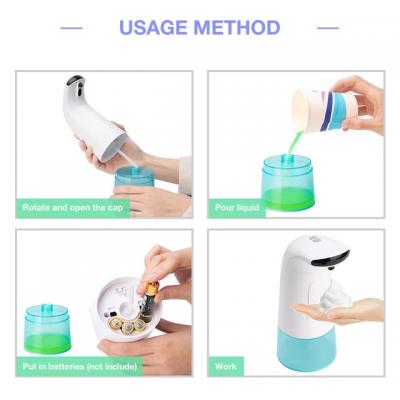 USAGE METHOD

Rotate and open the cap

Pour liquid

Put in batteries (not include)

Work