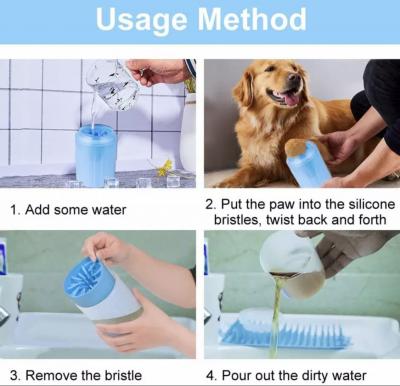 Usage Method

1. Add some water

2. Put the paw into the silicone bristles, twist back and forth

3. Remove the bristle

4. Pour out the dirty water